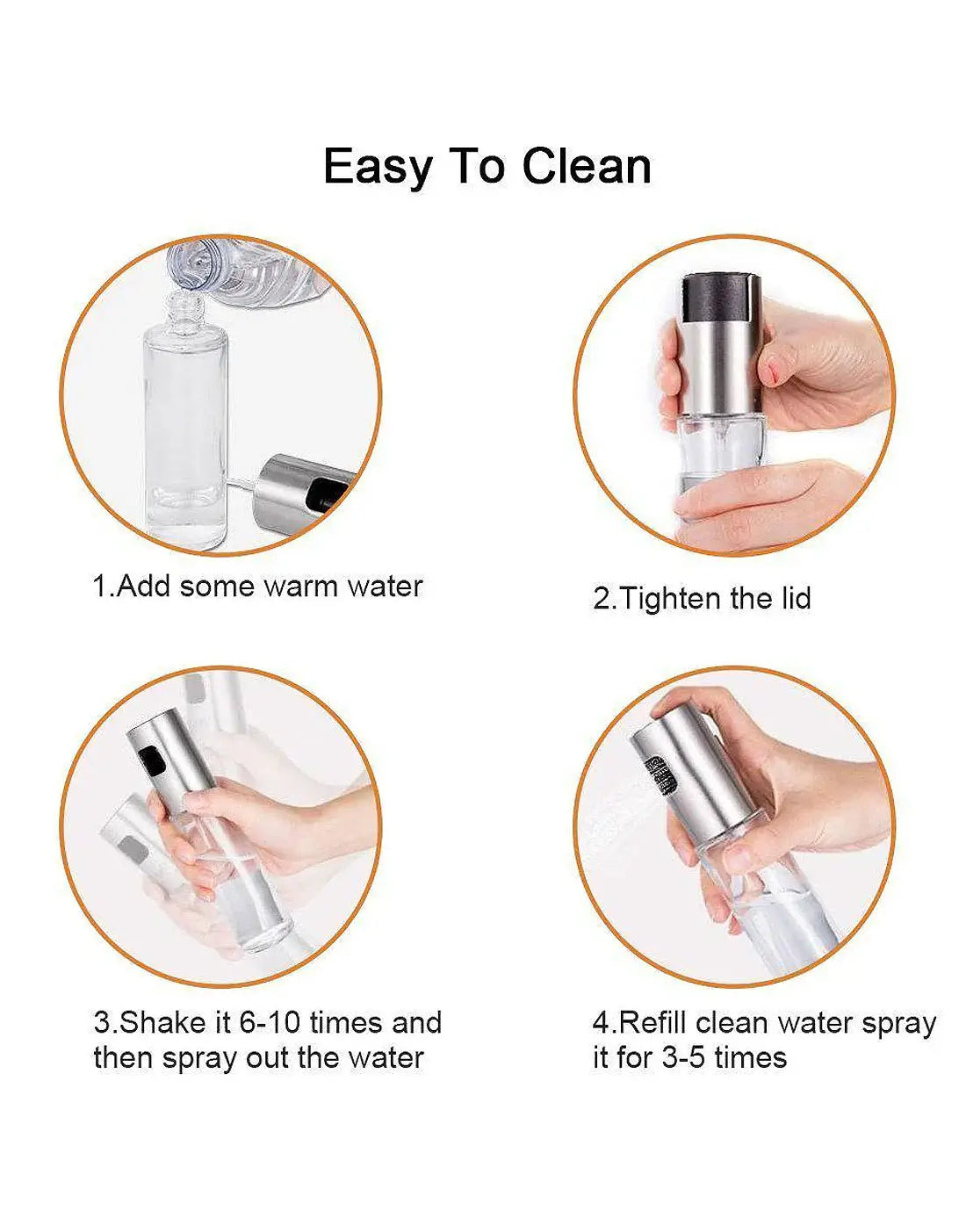 Easy To Clean

1.Add some warm water

2.Tighten the lid

3.Shake it 6-10 times and then spray out the water

4.Refill clean water spray it for 3-5 times