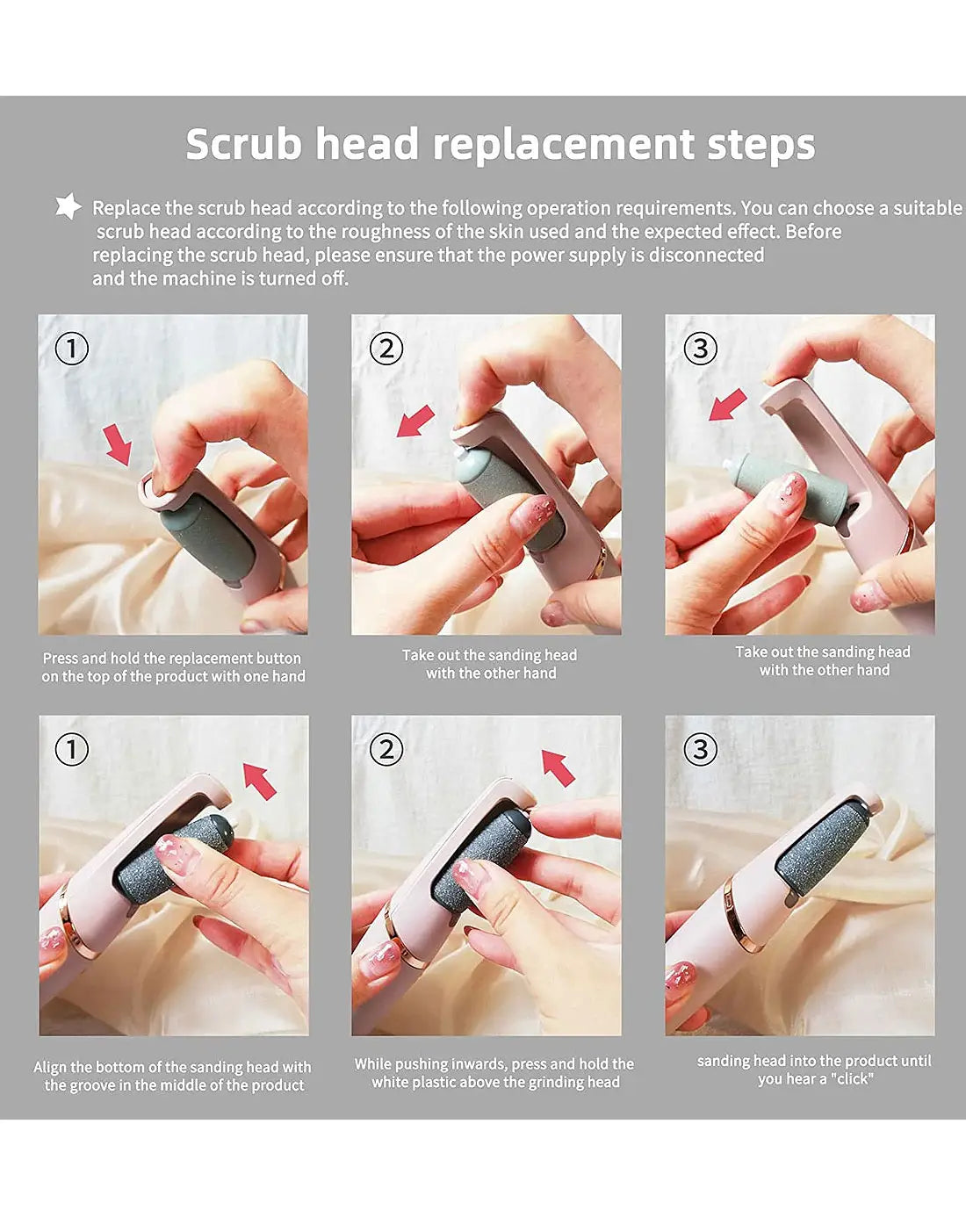 Scrub head replacement steps

Replace the scrub head according to the following operation requirements. You can choose a suitable scrub head according to the roughness of the skin used and the expected effect. Before replacing the scrub head, please ensure that the power supply is disconnected and the machine is turned off.

①

Press and hold the replacement button on the top of the product with one hand

②

Take out the sanding head with the other hand

③

Take out the sanding head with the other hand

①

Align the bottom of the sanding head with the groove in the middle of the product

②

While pushing inwards, press and hold the white plastic above the grinding head

③

sanding head into the product until you hear a "click"